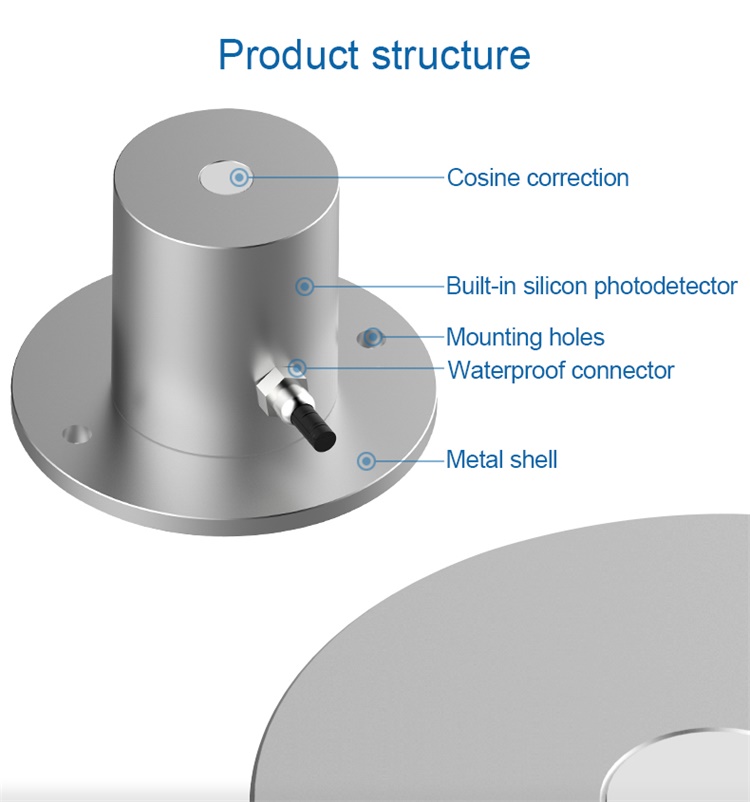 Product structure

Cosine correction

Built-in silicon photodetector

Mounting holes

Waterproof connector

Metal shell